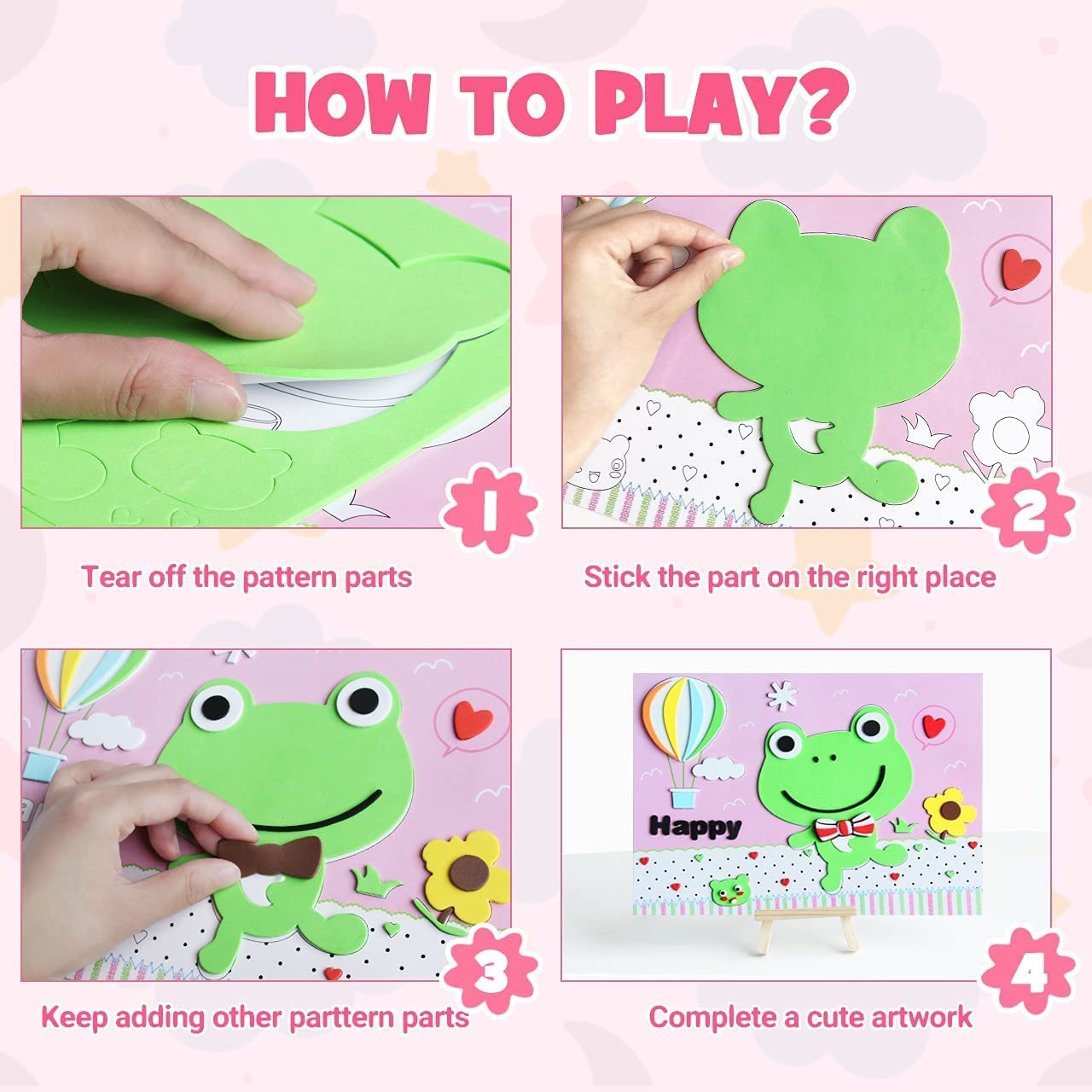 HOW TO PLAY?

1

Tear off the pattern parts

2

Stick the part on the right place

3

Keep adding other parttern parts

Happy

4

Complete a cute artwork